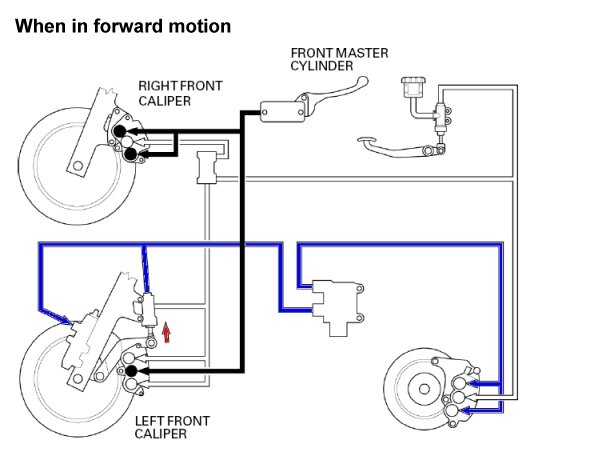 When in forward motion

FRONT MASTER CYLINDER

RIGHT FRONT CALIPER

LEFT FRONT CALIPER